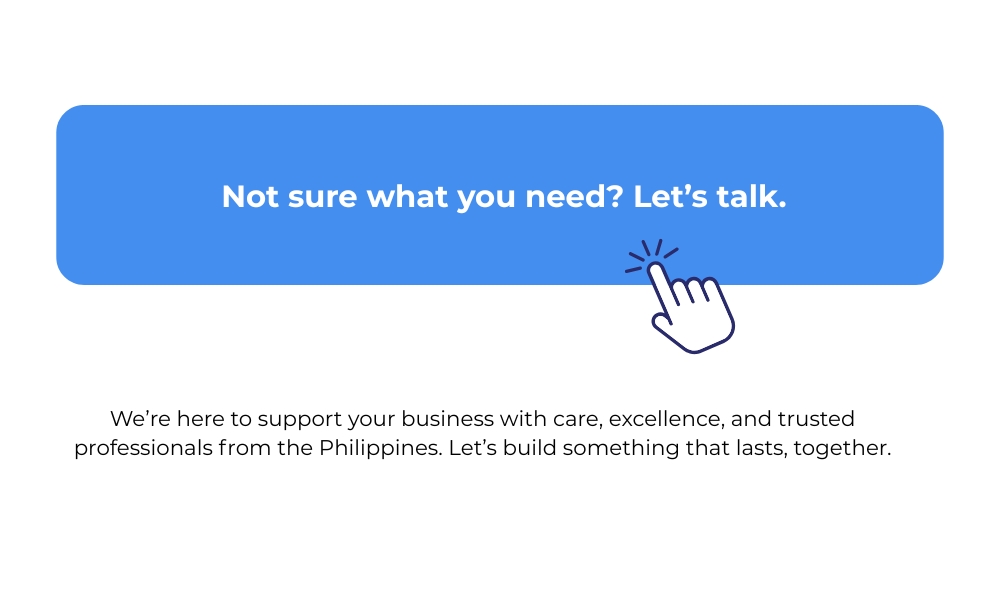 Not sure what you need? Let's talk.

We're here to support your business with care, excellence, and trusted professionals from the Philippines. Let's build something that lasts, together.